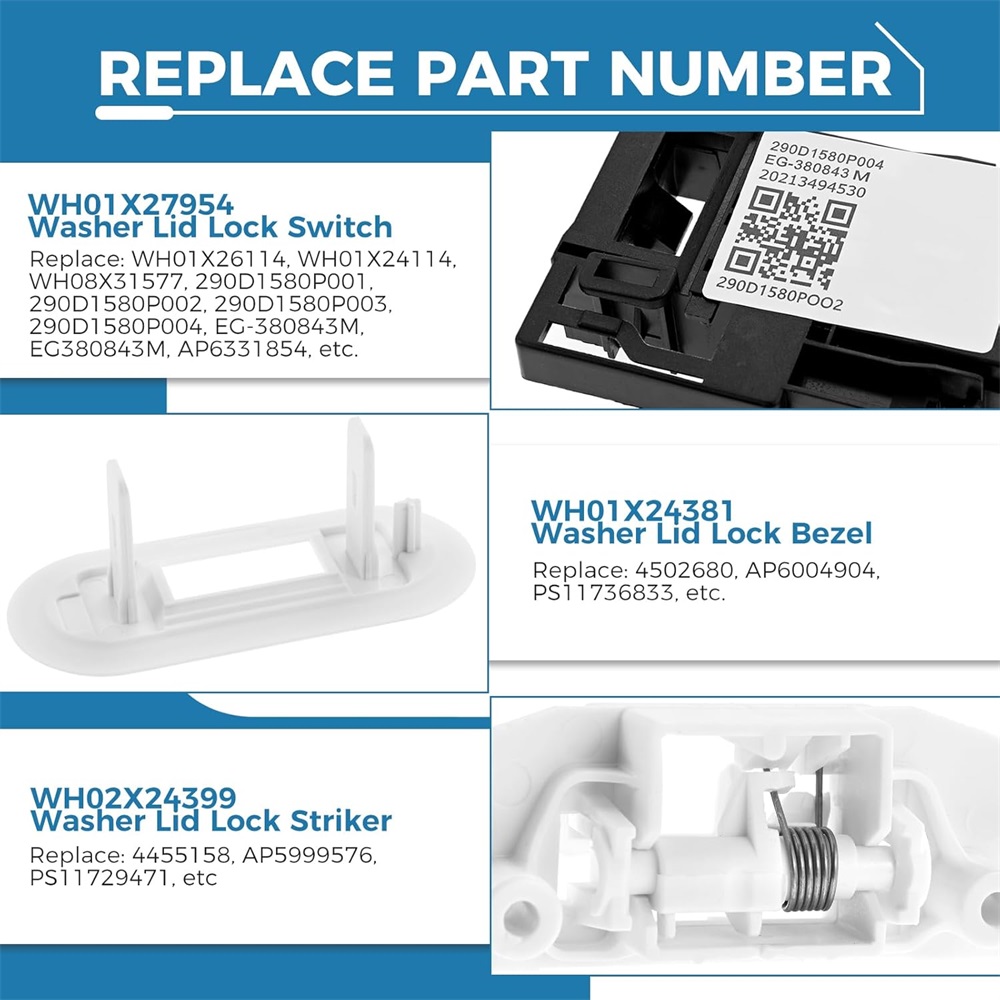 REPLACE PART NUMBER

WH01X27954
Washer Lid Lock Switch
Replace: WH01X26114, WH01X24114, WH08X31577, 290D1580P001, 290D1580P002, 290D1580P003, 290D1580P004, EG-380843M, EG380843M, AP6331854, etc.

290D1580P004
EG-380843 M
20213494530
290D1580POO2

WH01X24381
Washer Lid Lock Bezel
Replace: 4502680, AP6004904, PS11736833, etc.

WH02X24399
Washer Lid Lock Striker
Replace: 4455158, AP5999576, PS11729471, etc