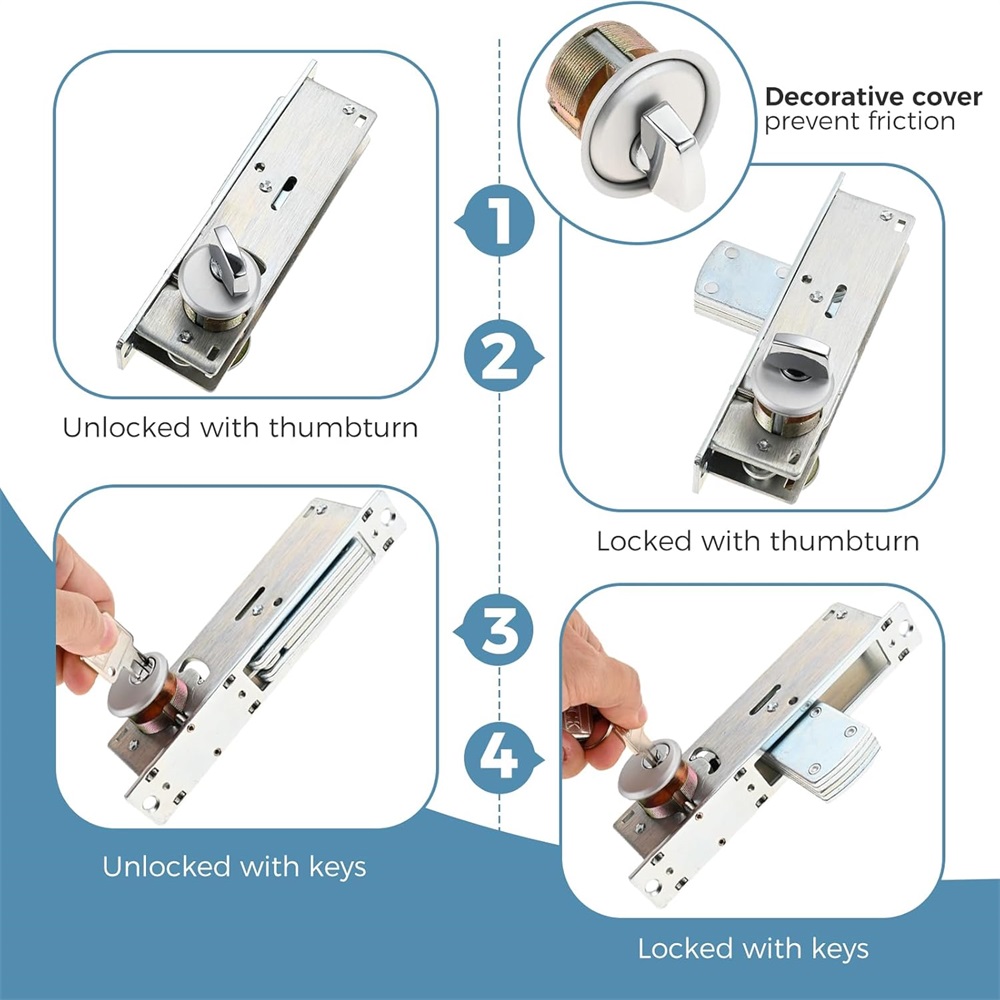 Decorative cover
prevent friction

1

Unlocked with thumbturn

2

Locked with thumbturn

3

Unlocked with keys

4

Locked with keys