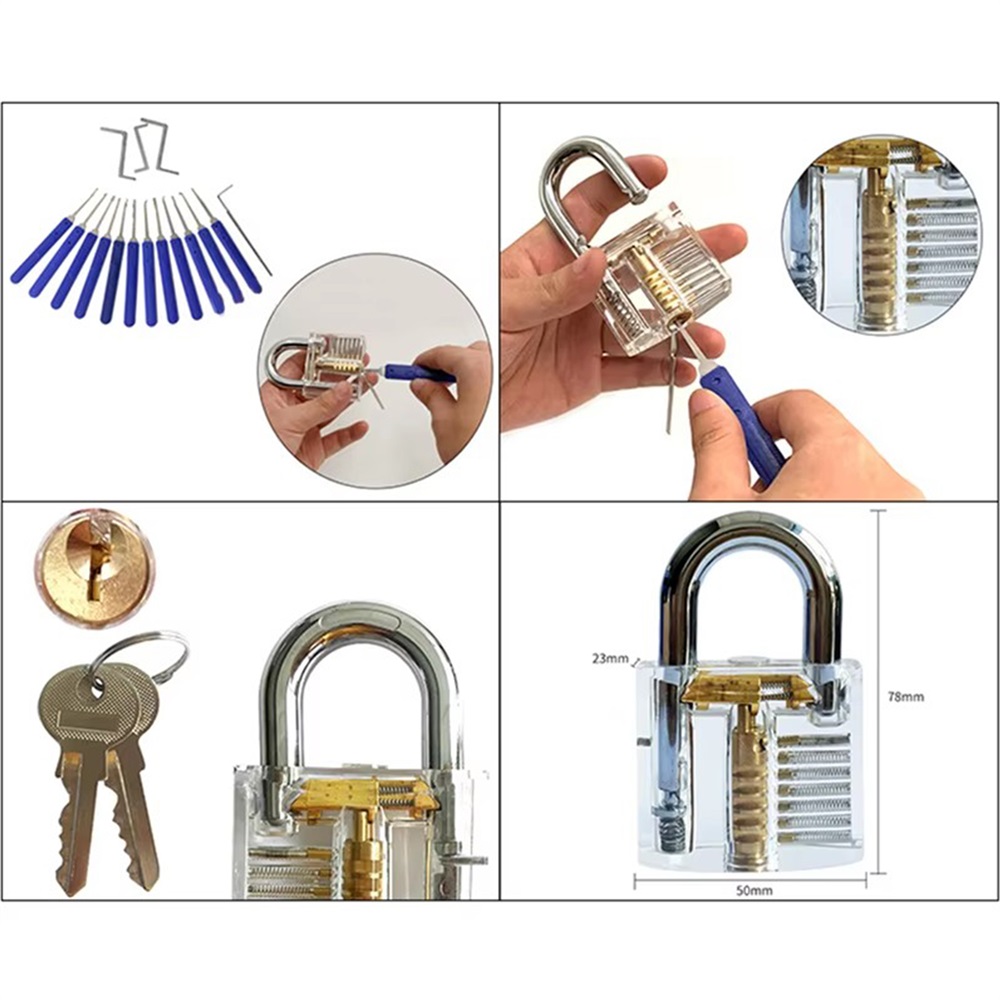 23mm
78mm
50mm